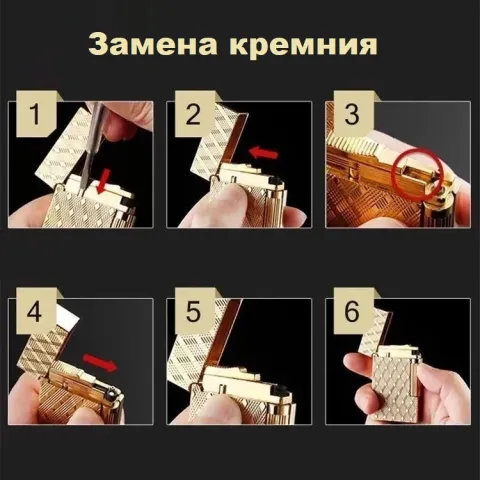 Замена кремния

1

2

3

4

5

6