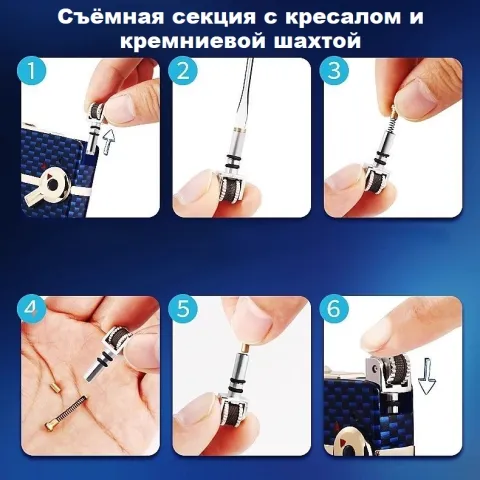 Съёмная секция с кресалом и кремниевой шахтой

1

2

3

4

5

6