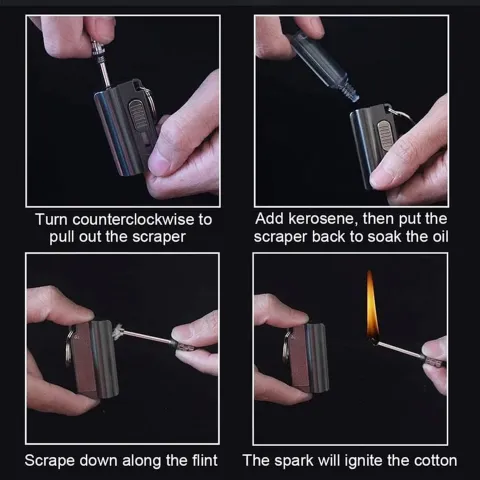 Turn counterclockwise to pull out the scraper

Add kerosene, then put the scraper back to soak the oil

Scrape down along the flint

The spark will ignite the cotton